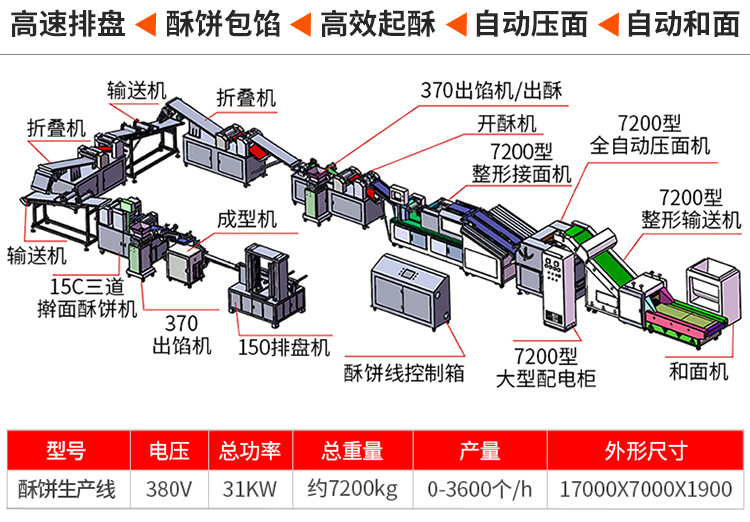 高速排盘 ◀ 酥饼包馅 ◀ 高效起酥 ◀ 自动压面 ◀ 自动和面

输送机
折叠机
折叠机
370出馅机/出酥
开酥机
7200型 整形接面机
7200型 全自动压面机
7200型 整形输送机
输送机
成型机
15C三道 擀面酥饼机
370 出馅机
150排盘机
酥饼线控制箱
7200型 大型配电柜
和面机

| 型号 | 电压 | 总功率 | 总重量 | 产量 | 外形尺寸 |
|---|---|---|---|---|---|
| 酥饼生产线 | 380V | 31KW | 约7200kg | 0-3600个/h | 17000X7000X1900 |